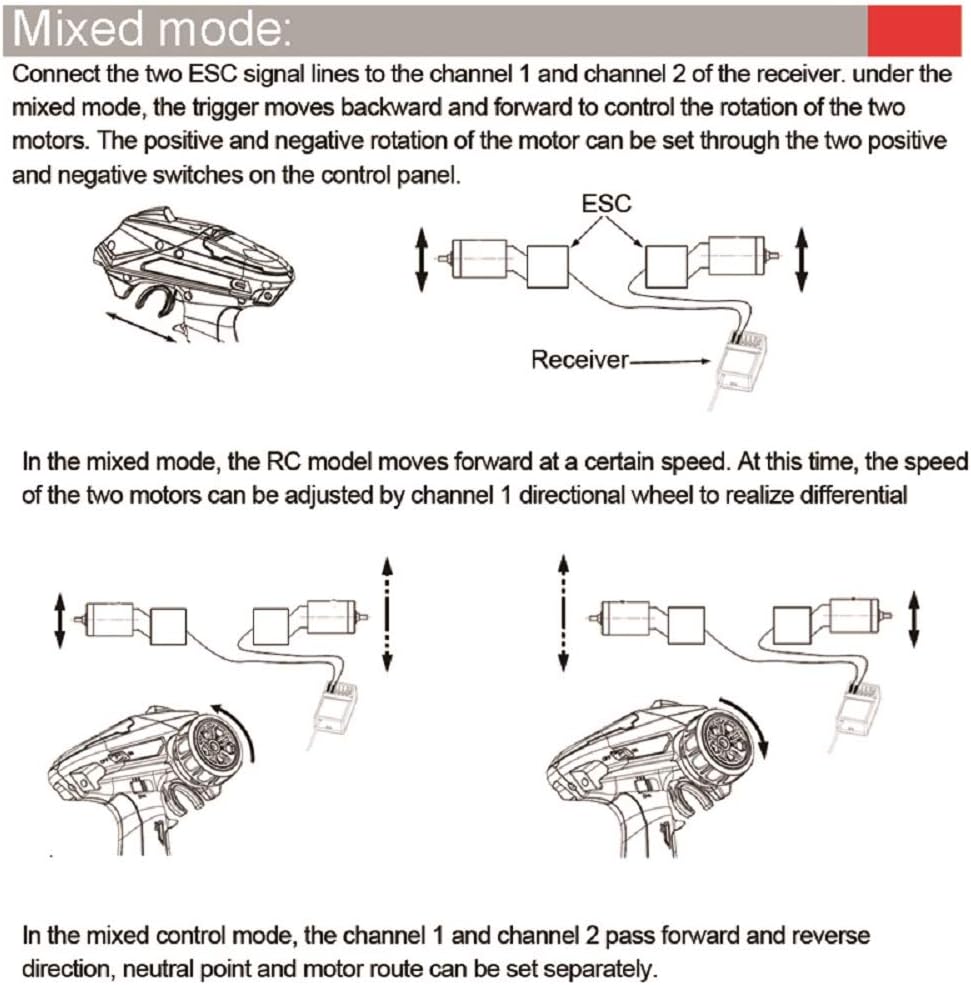 Mixed mode:

Connect the two ESC signal lines to the channel 1 and channel 2 of the receiver. under the mixed mode, the trigger moves backward and forward to control the rotation of the two motors. The positive and negative rotation of the motor can be set through the two positive and negative switches on the control panel.

ESC

Receiver

In the mixed mode, the RC model moves forward at a certain speed. At this time, the speed of the two motors can be adjusted by channel 1 directional wheel to realize differential

In the mixed control mode, the channel 1 and channel 2 pass forward and reverse direction, neutral point and motor route can be set separately.