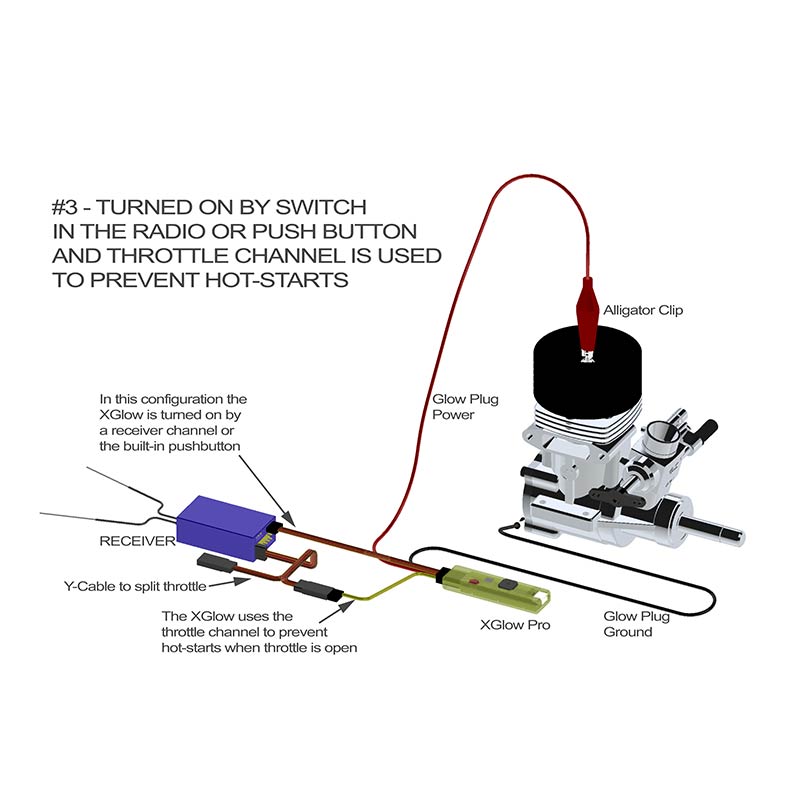 #3 - TURNED ON BY SWITCH IN THE RADIO OR PUSH BUTTON AND THROTTLE CHANNEL IS USED TO PREVENT HOT-STARTS

Alligator Clip

Glow Plug Power

In this configuration the XGlow is turned on by a receiver channel or the built-in pushbutton

RECEIVER

Y-Cable to split throttle

The XGlow uses the throttle channel to prevent hot-starts when throttle is open

XGlow Pro

Glow Plug Ground