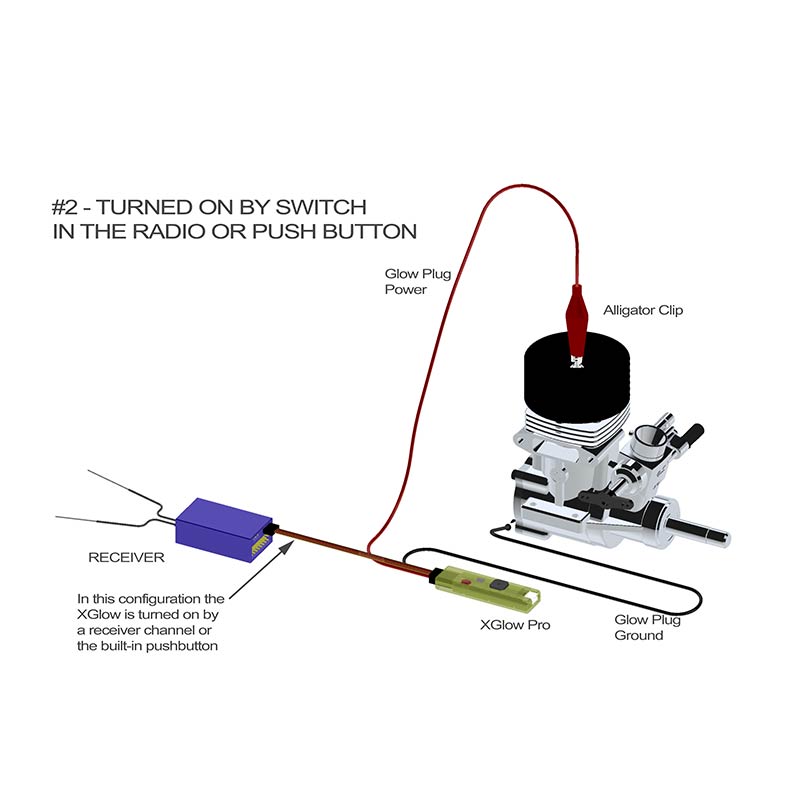 #2 - TURNED ON BY SWITCH
IN THE RADIO OR PUSH BUTTON

Glow Plug
Power

Alligator Clip

RECEIVER

In this configuration the XGlow is turned on by a receiver channel or the built-in pushbutton

XGlow Pro

Glow Plug
Ground