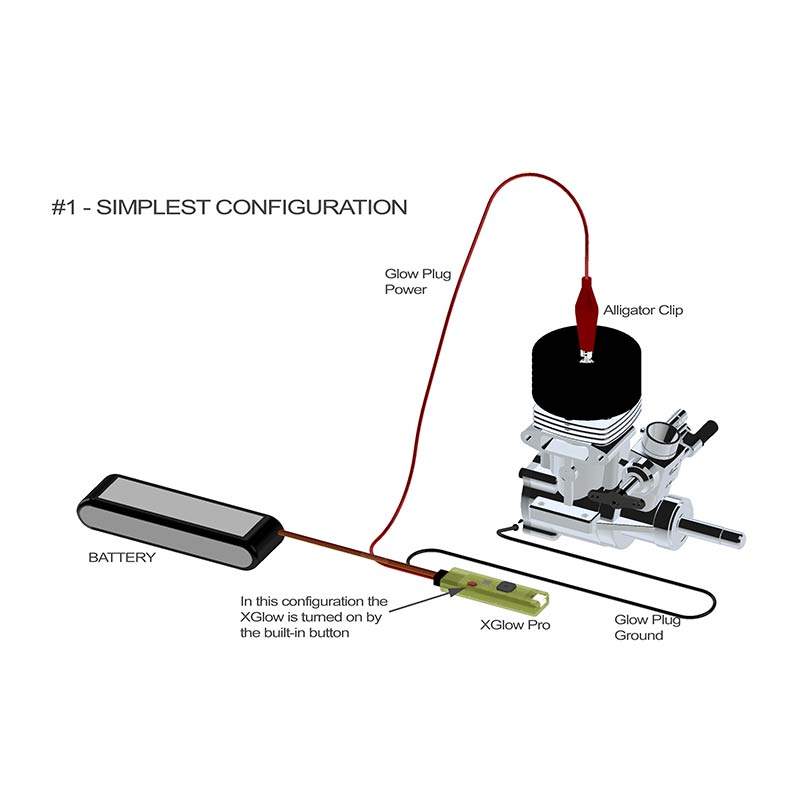 #1 - SIMPLEST CONFIGURATION

Glow Plug Power

Alligator Clip

BATTERY

In this configuration the XGlow is turned on by the built-in button

XGlow Pro

Glow Plug Ground