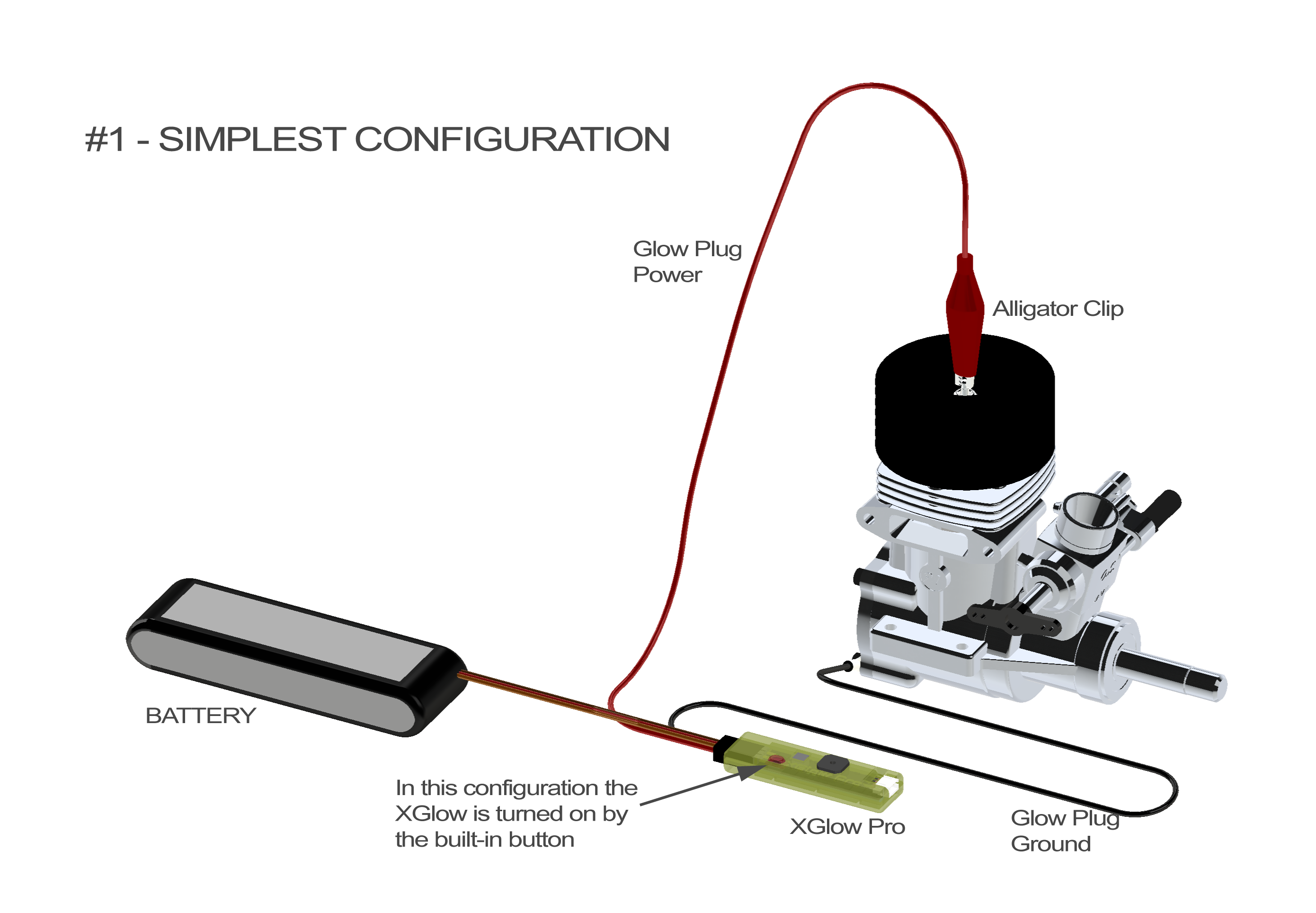 #1 - SIMPLEST CONFIGURATION

Glow Plug Power

Alligator Clip

BATTERY

In this configuration the XGlow is turned on by the built-in button

XGlow Pro

Glow Plug Ground