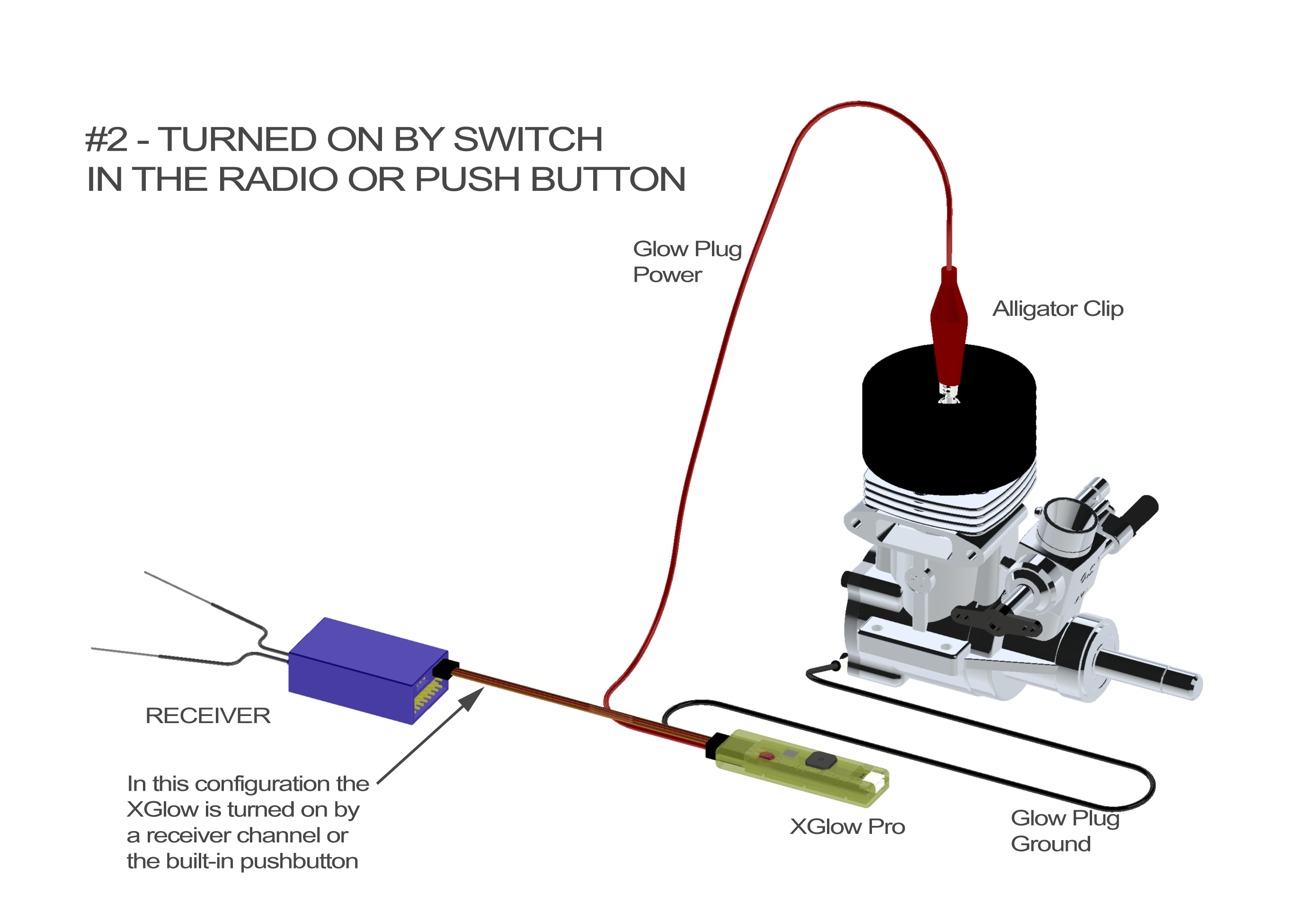 #2 - TURNED ON BY SWITCH
IN THE RADIO OR PUSH BUTTON

Glow Plug
Power

Alligator Clip

RECEIVER

In this configuration the XGlow is turned on by a receiver channel or the built-in pushbutton

XGlow Pro

Glow Plug
Ground