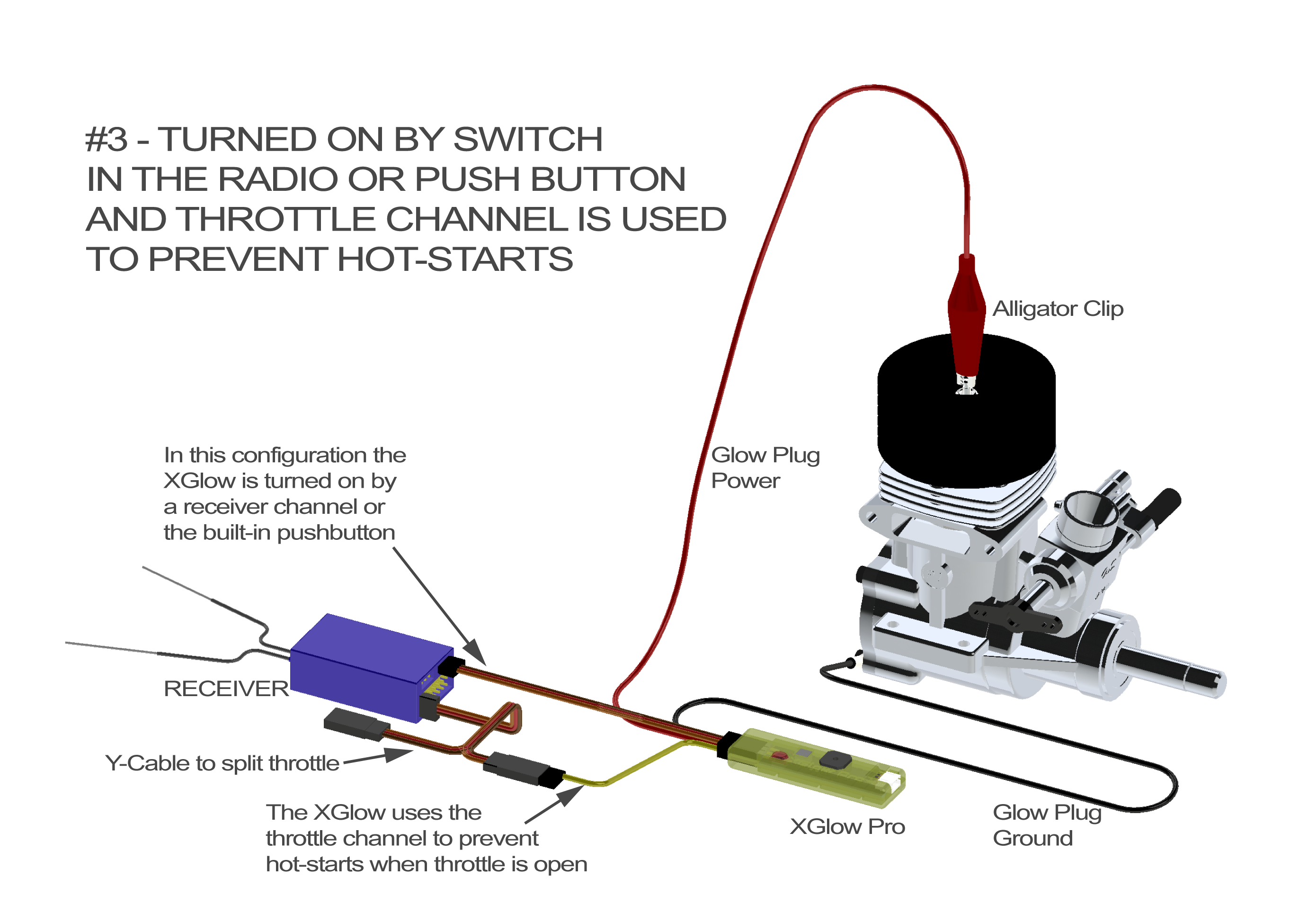 #3 - TURNED ON BY SWITCH IN THE RADIO OR PUSH BUTTON AND THROTTLE CHANNEL IS USED TO PREVENT HOT-STARTS

Alligator Clip

In this configuration the XGlow is turned on by a receiver channel or the built-in pushbutton

Glow Plug Power

RECEIVER

Y-Cable to split throttle

The XGlow uses the throttle channel to prevent hot-starts when throttle is open

XGlow Pro

Glow Plug Ground