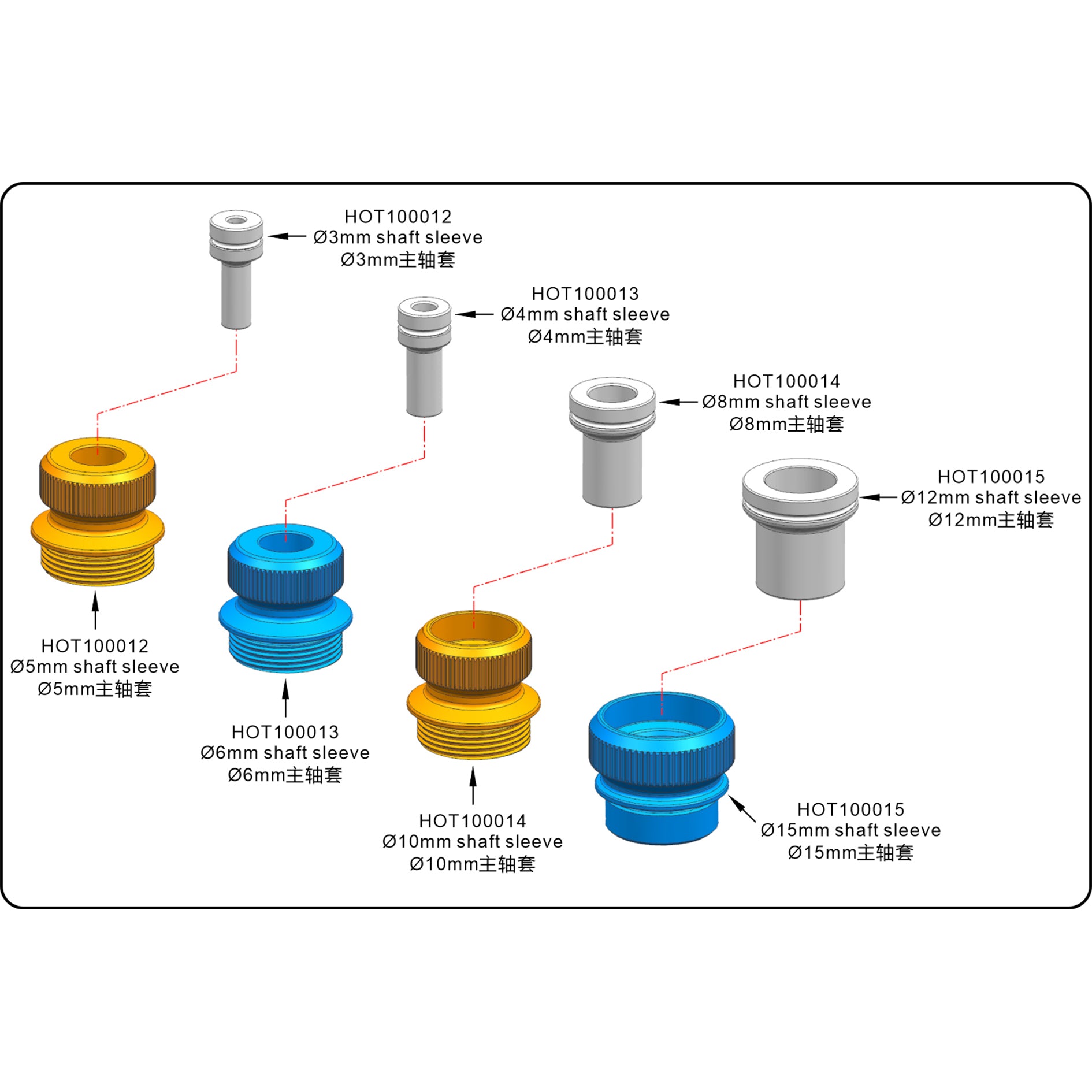 HOT100012
Ø3mm shaft sleeve
Ø3mm主轴套

HOT100013
Ø4mm shaft sleeve
Ø4mm主轴套

HOT100014
Ø8mm shaft sleeve
Ø8mm主轴套

HOT100015
Ø12mm shaft sleeve
Ø12mm主轴套

HOT100012
Ø5mm shaft sleeve
Ø5mm主轴套

HOT100013
Ø6mm shaft sleeve
Ø6mm主轴套

HOT100014
Ø10mm shaft sleeve
Ø10mm主轴套

HOT100015
Ø15mm shaft sleeve
Ø15mm主轴套