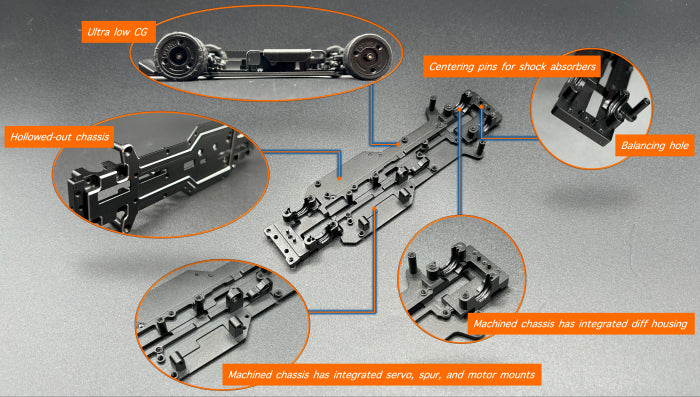 Ultra low CG

Centering pins for shock absorbers

Hollowed-out chassis

Balancing hole

Machined chassis has integrated diff housing

Machined chassis has integrated servo, spur, and motor mounts