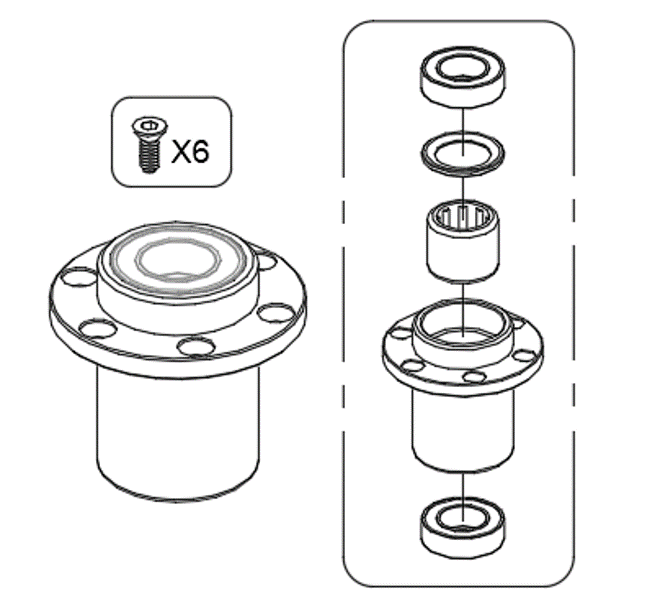 X6